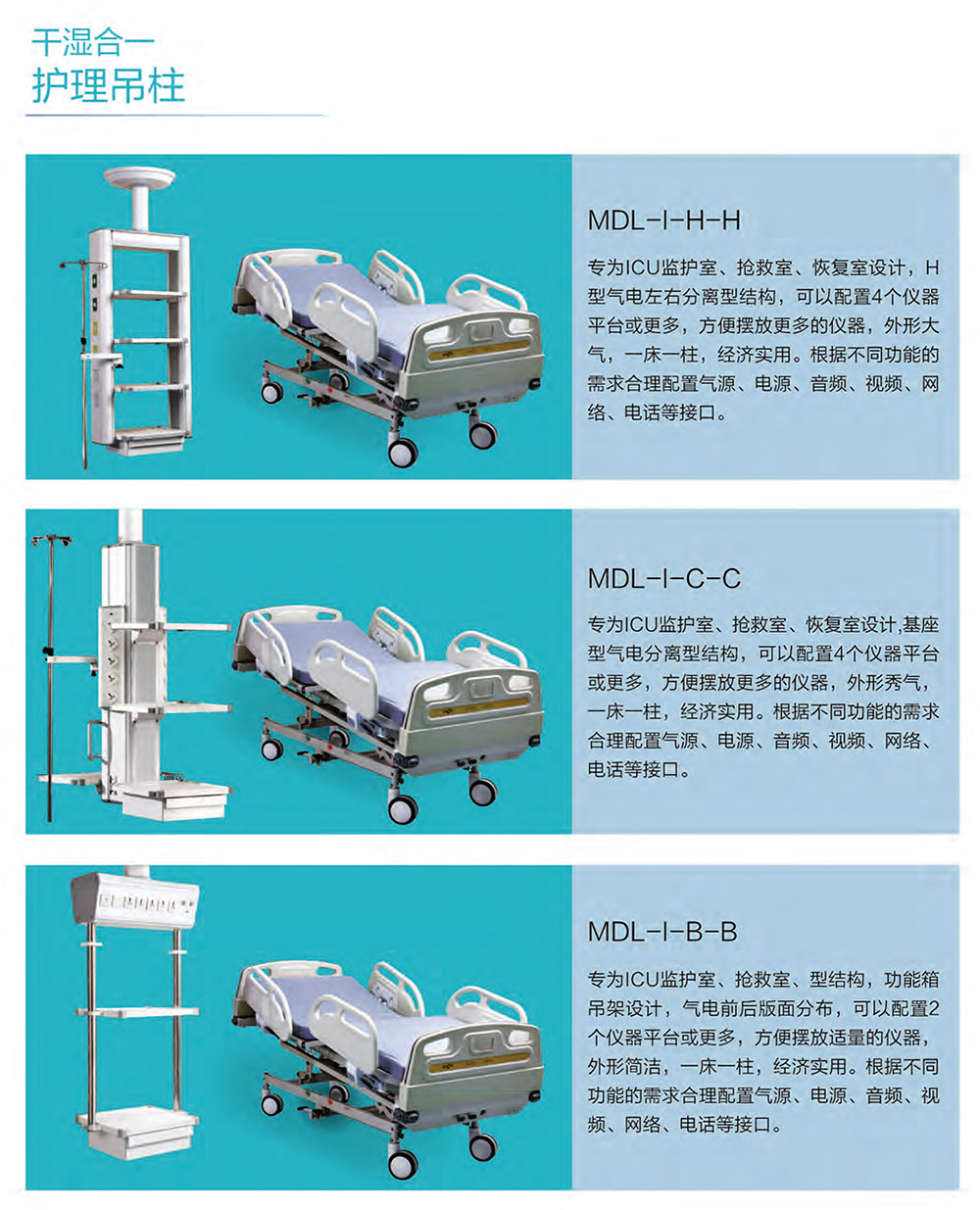 干湿合一
护理吊柱

MDL-I-H-H

专为ICU监护室、抢救室、恢复室设计，H型气电左右分离型结构，可以配置4个仪器平台或更多，方便摆放更多的仪器，外形大气，一床一柱，经济实用。根据不同功能的需求合理配置气源、电源、音频、视频、网络、电话等接口。

MDL-I-C-C

专为ICU监护室、抢救室、恢复室设计,基座型气电分离型结构，可以配置4个仪器平台或更多，方便摆放更多的仪器，外形秀气，一床一柱，经济实用。根据不同功能的需求合理配置气源、电源、音频、视频、网络、电话等接口。

MDL-I-B-B

专为ICU监护室、抢救室、型结构，功能箱吊架设计，气电前后版面分布，可以配置2个仪器平台或更多，方便摆放适量的仪器，外形简洁，一床一柱，经济实用。根据不同功能的需求合理配置气源、电源、音频、视频、网络、电话等接口。