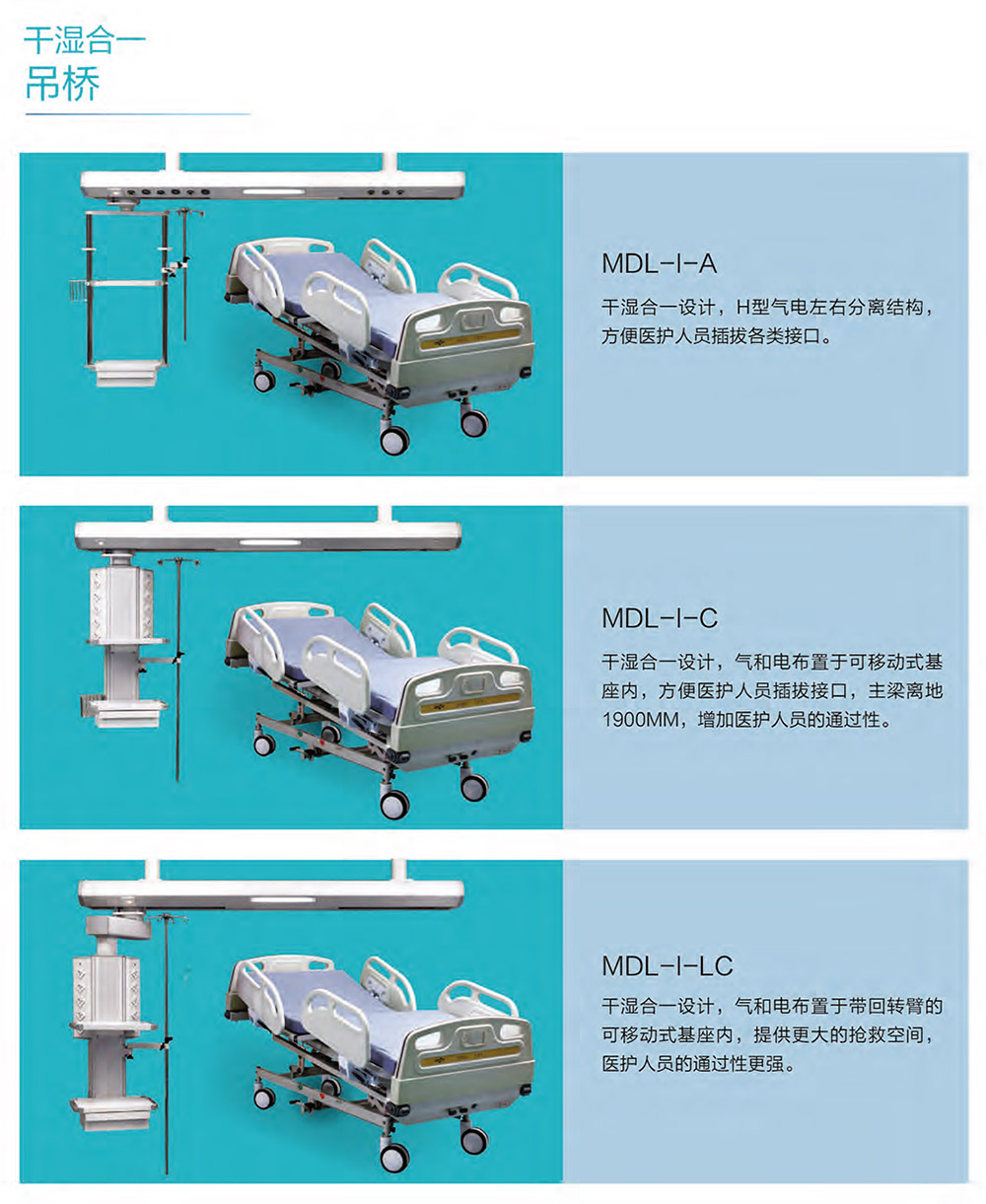 干湿合一
吊桥

MDL-I-A
干湿合一设计，H型气电左右分离结构，方便医护人员插拔各类接口。

MDL-I-C
干湿合一设计，气和电布置于可移动式基座内，方便医护人员插拔接口，主梁离地1900MM，增加医护人员的通过性。

MDL-I-LC
干湿合一设计，气和电布置于带回转臂的可移动式基座内，提供更大的抢救空间，医护人员的通过性更强。