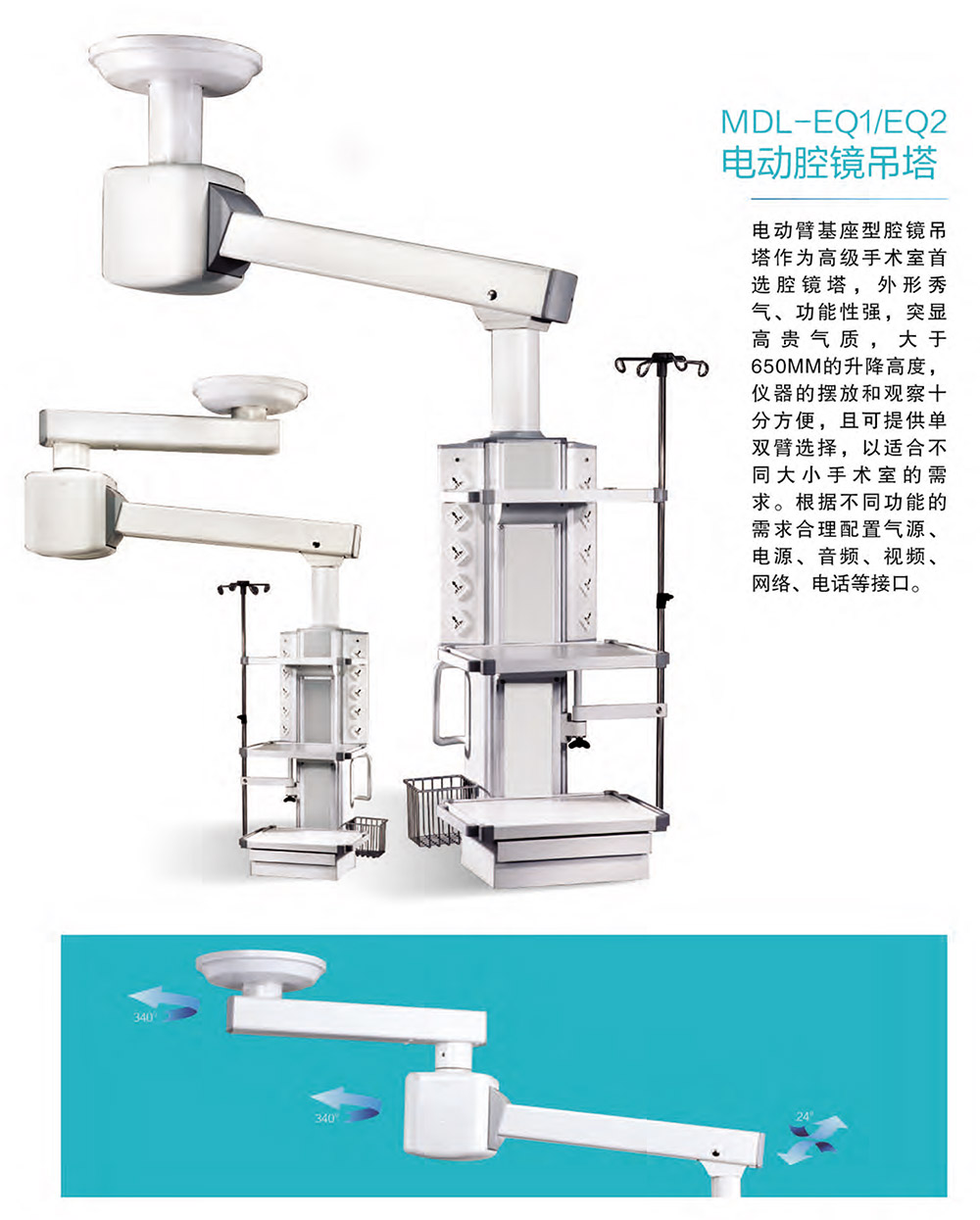 MDL-EQ1/EQ2
电动腔镜吊塔

电动臂基座型腔镜吊塔作为高级手术室首选腔镜塔，外形秀气、功能性强，突显高贵气质，大于650MM的升降高度，仪器的摆放和观察十分方便，且可提供单双臂选择，以适合不同大小手术室的需求。根据不同功能的需求合理配置气源、电源、音频、视频、网络、电话等接口。

340°

340°

24°